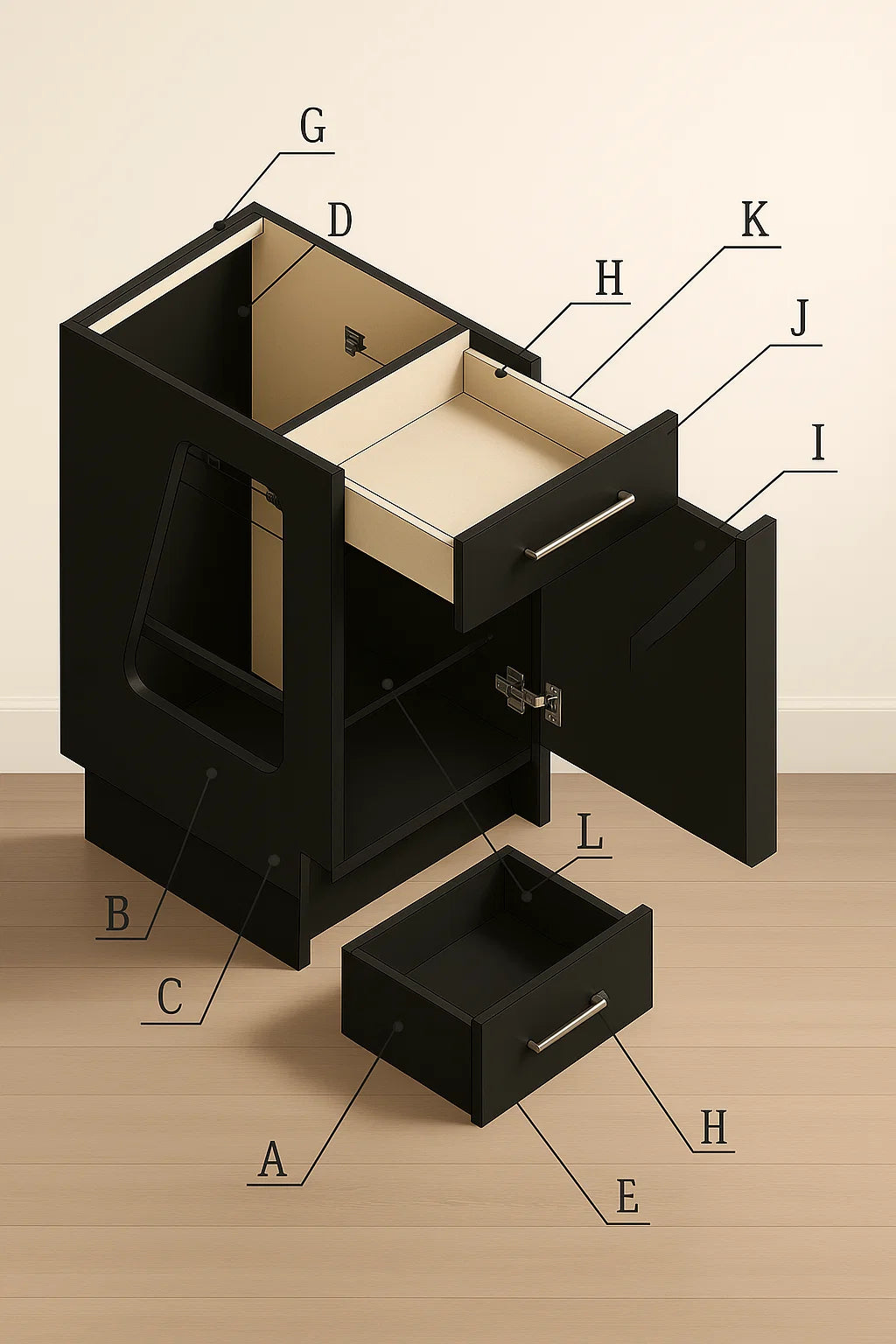 G
D
K
H
J
I
L
B
C
H
A
E